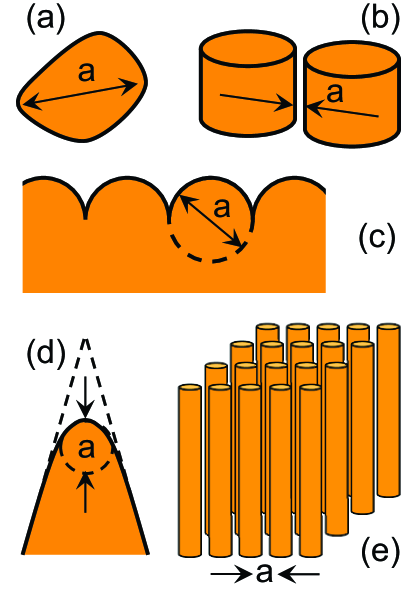 (a)
a

(b)
a

a
(c)

(d)
a

(e)
a