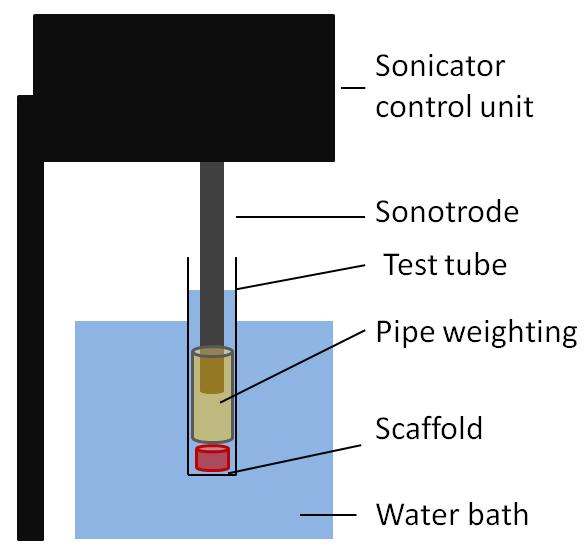 Sonicator control unit

Sonotrode

Test tube

Pipe weighting

Scaffold

Water bath