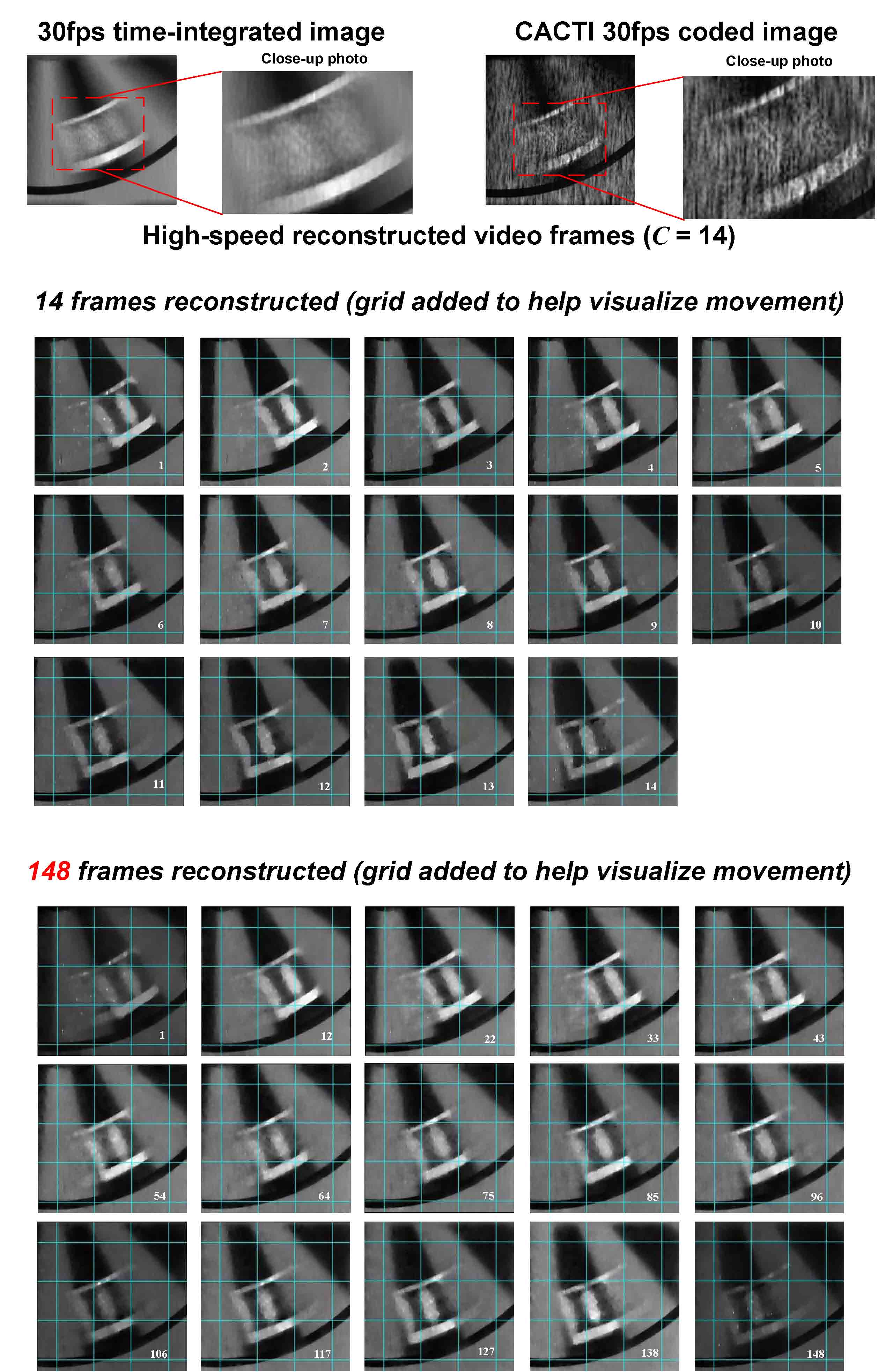 30fps time-integrated image

Close-up photo

CACTI 30fps coded image

Close-up photo

High-speed reconstructed video frames ($C$ = 14)

14 frames reconstructed (grid added to help visualize movement)

1 2 3 4 5
6 7 8 9 10
11 12 13 14

148 frames reconstructed (grid added to help visualize movement)

1 12 22 33 43
54 64 75 85 96
106 117 127 138 148