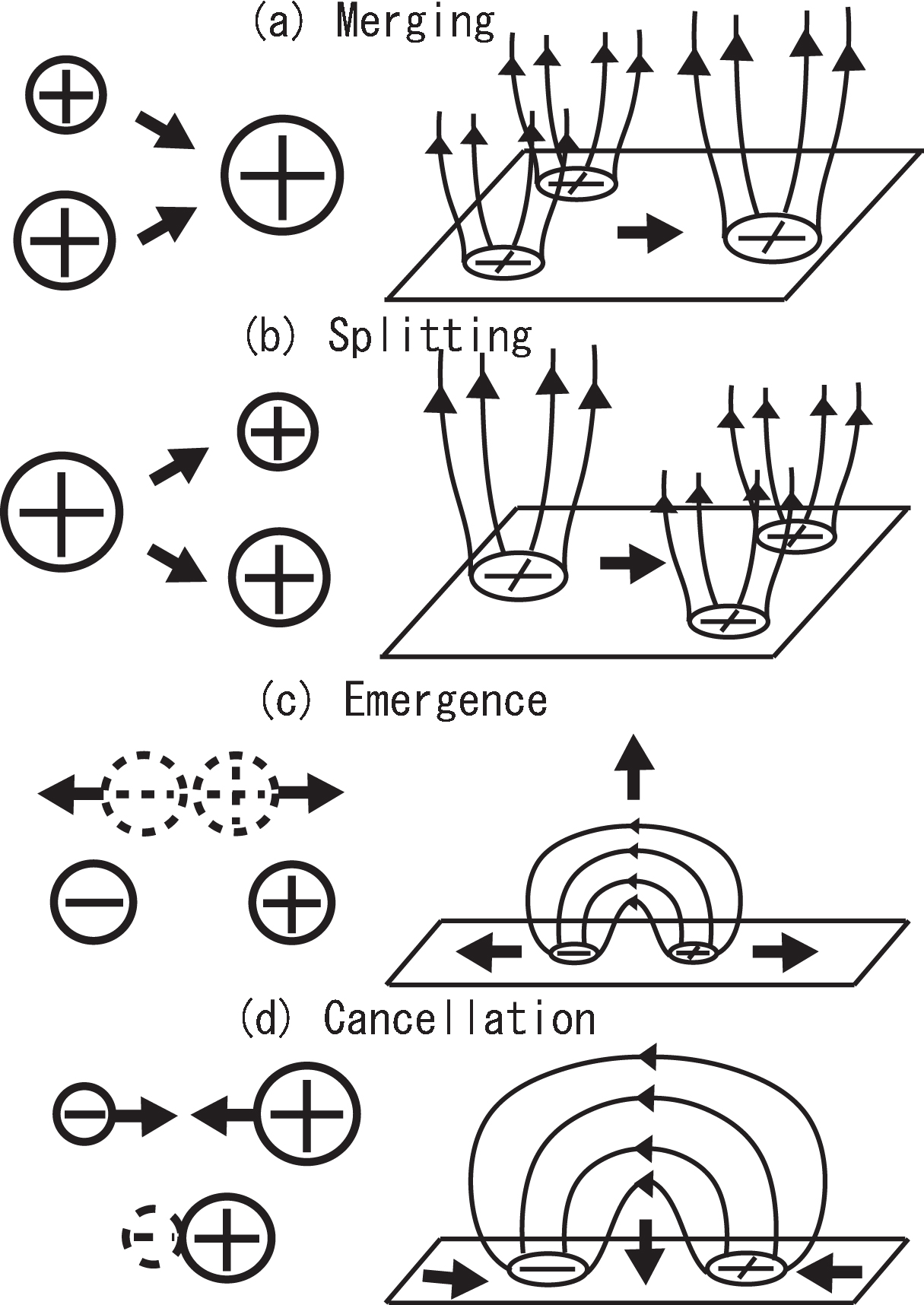 (a) Merging

(b) Splitting

(c) Emergence

(d) Cancellation