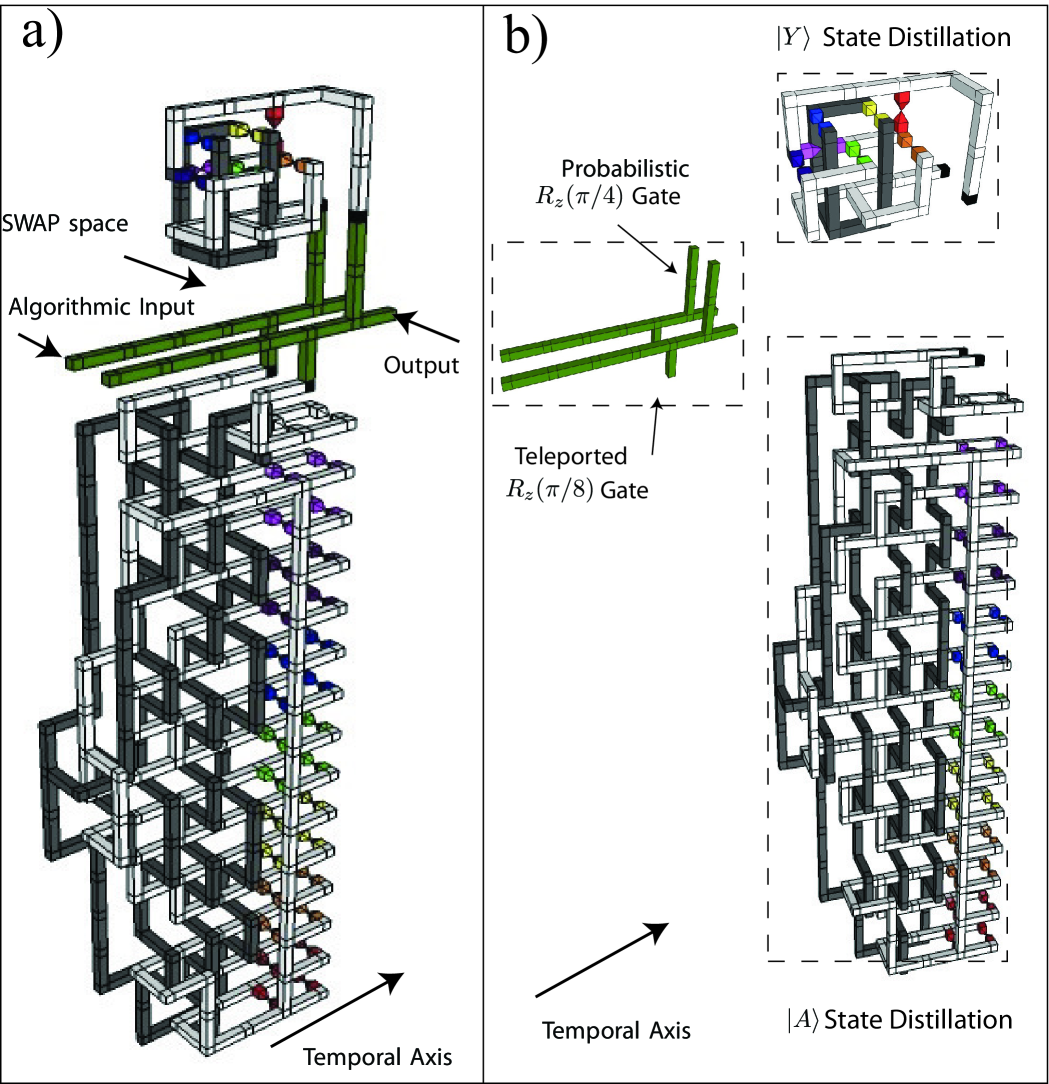 a)

SWAP space

Algorithmic Input

Output

Temporal Axis

b)

$|Y\rangle$ State Distillation

Probabilistic $R_z(\pi/4)$ Gate

Teleported $R_z(\pi/8)$ Gate

Temporal Axis

$|A\rangle$ State Distillation