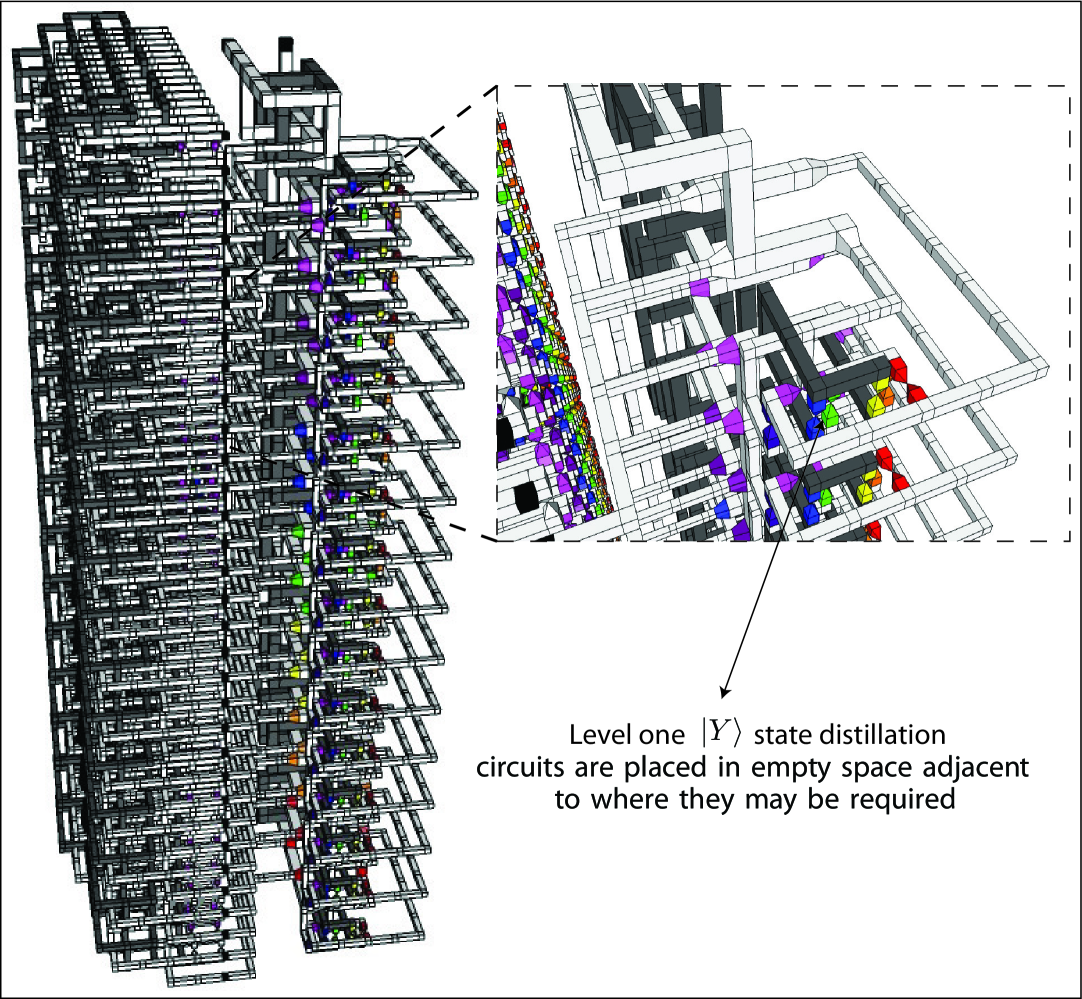 Level one $|Y\rangle$ state distillation circuits are placed in empty space adjacent to where they may be required