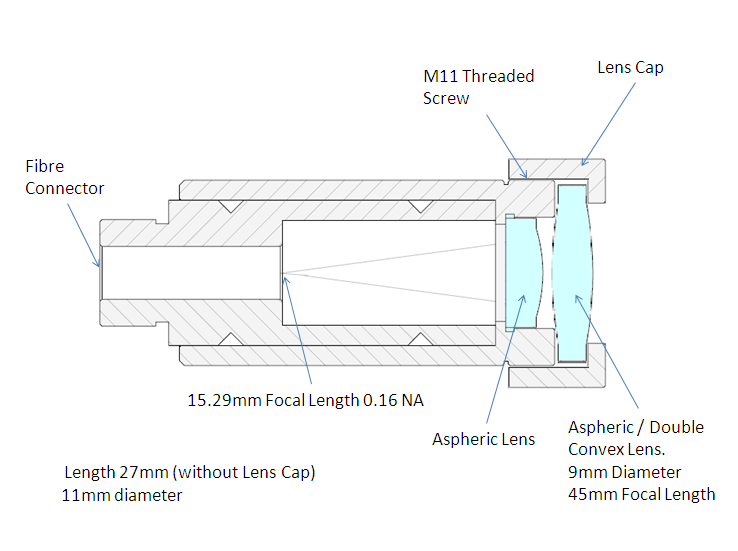 M11 Threaded Screw

Lens Cap

Fibre Connector

15.29mm Focal Length 0.16 NA

Aspheric Lens

Aspheric / Double Convex Lens.
9mm Diameter
45mm Focal Length

Length 27mm (without Lens Cap)
11mm diameter