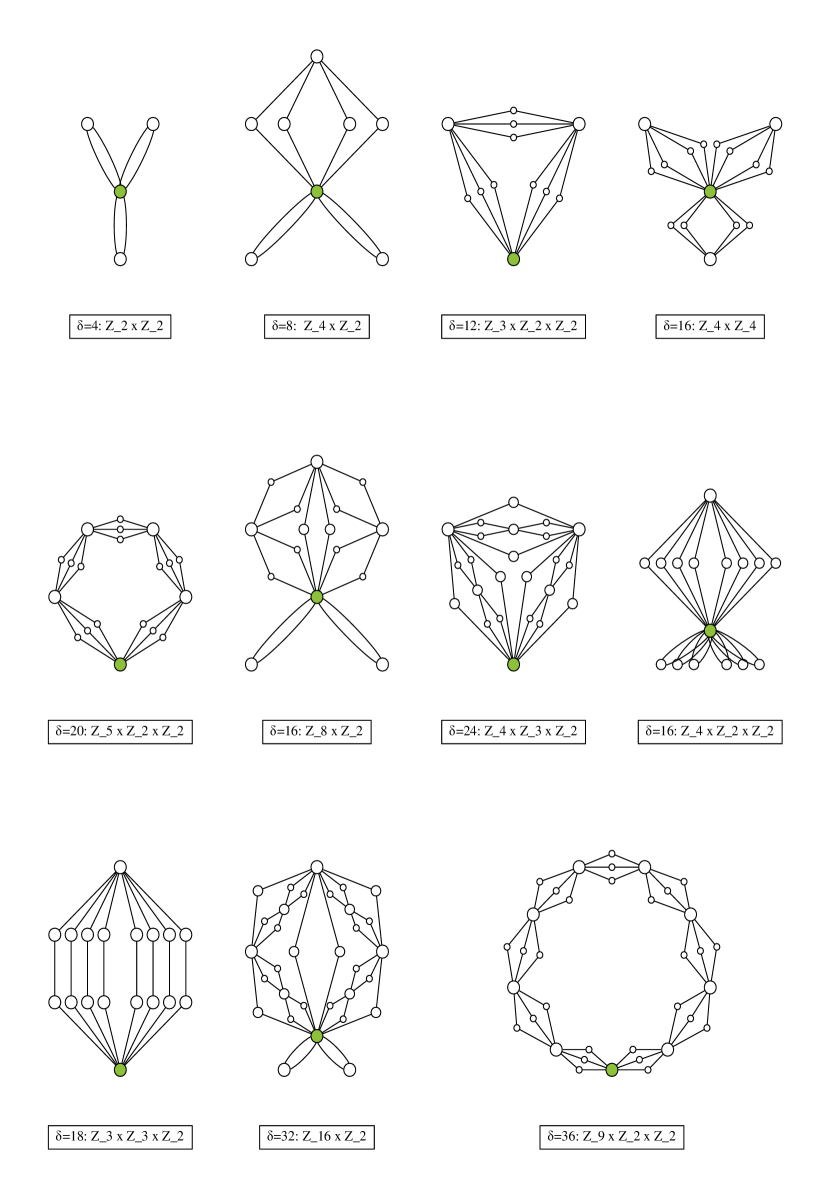 δ=4: Z_2 x Z_2

δ=8: Z_4 x Z_2

δ=12: Z_3 x Z_2 x Z_2

δ=16: Z_4 x Z_4

δ=20: Z_5 x Z_2 x Z_2

δ=16: Z_8 x Z_2

δ=24: Z_4 x Z_3 x Z_2

δ=16: Z_4 x Z_2 x Z_2

δ=18: Z_3 x Z_3 x Z_2

δ=32: Z_16 x Z_2

δ=36: Z_9 x Z_2 x Z_2