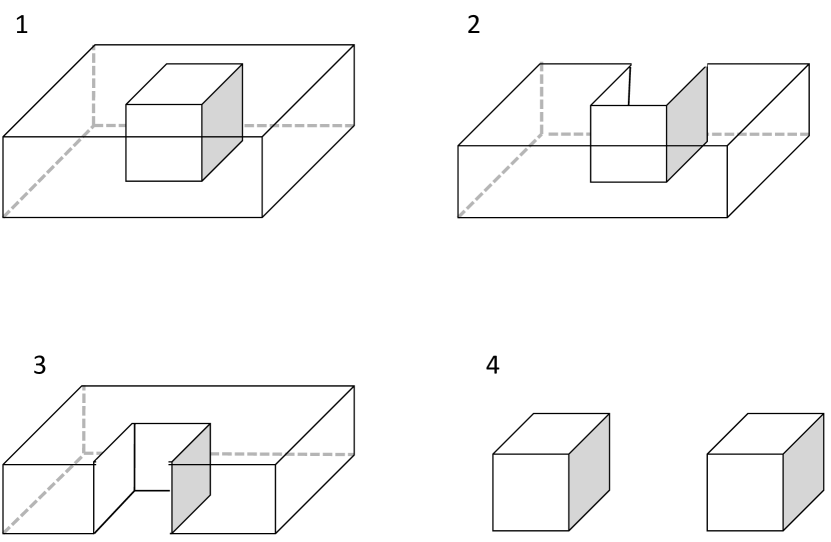 1

2

3

4