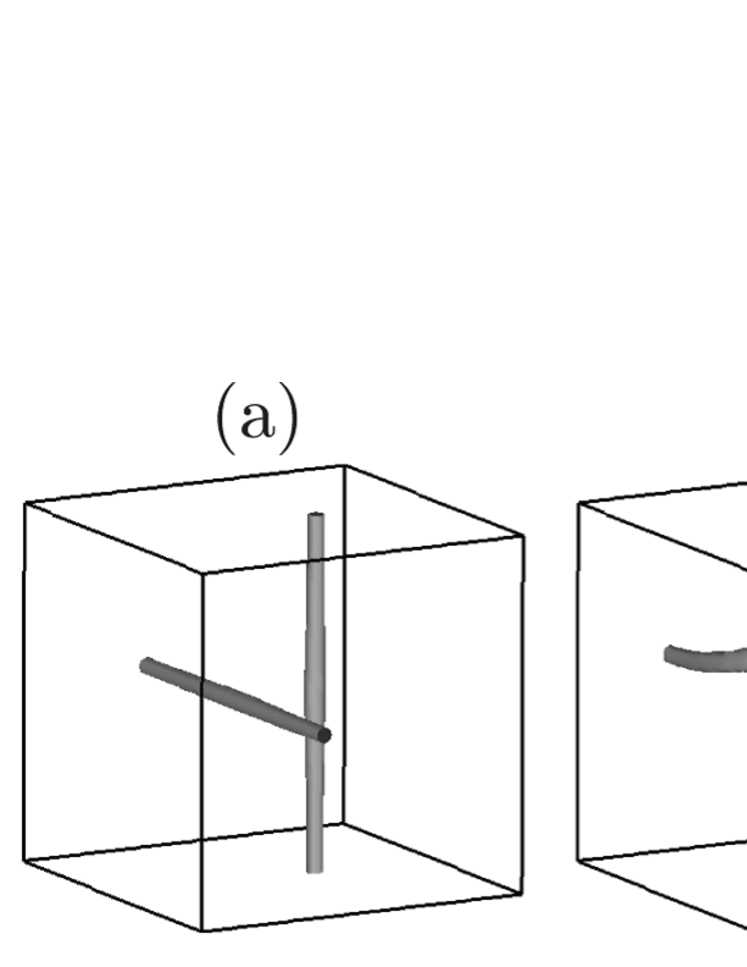 (a)