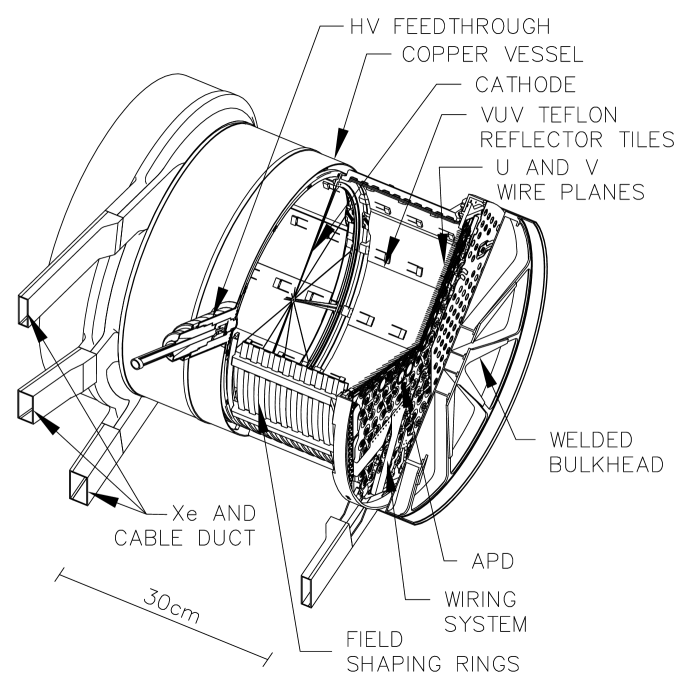 HV FEEDTHROUGH
COPPER VESSEL
CATHODE
VUV TEFLON REFLECTOR TILES
U AND V WIRE PLANES
WELDED BULKHEAD
Xe AND CABLE DUCT
APD
WIRING SYSTEM
FIELD SHAPING RINGS
30cm