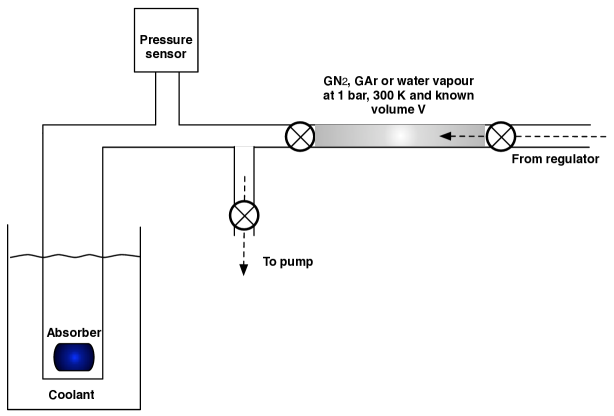 Pressure sensor

$GN_2$, GAr or water vapour at 1 bar, 300 K and known volume V

From regulator

To pump

Absorber

Coolant