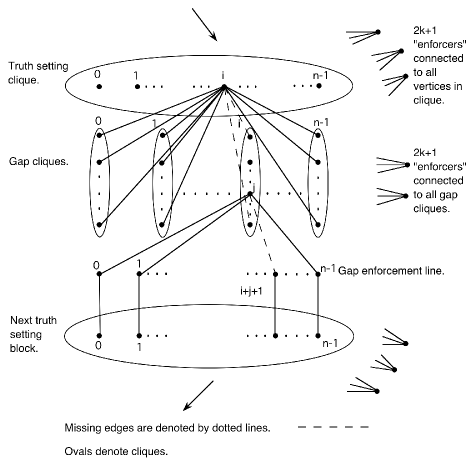 Truth setting clique.

0
1
i
n-1

2k+1 "enforcers" connected to all vertices in clique.

0
1
n-1

Gap cliques.

j

2k+1 "enforcers" connected to all gap cliques.

0
1
n-1
Gap enforcement line.

i+j+1

Next truth setting block.

0
1
n-1

Missing edges are denoted by dotted lines.

Ovals denote cliques.