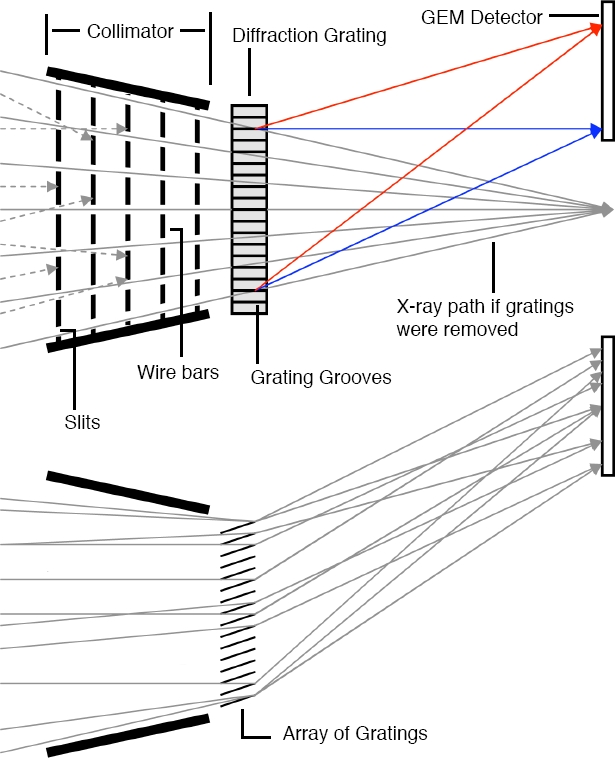 Collimator

Diffraction Grating

GEM Detector

X-ray path if gratings were removed

Wire bars

Grating Grooves

Slits

Array of Gratings