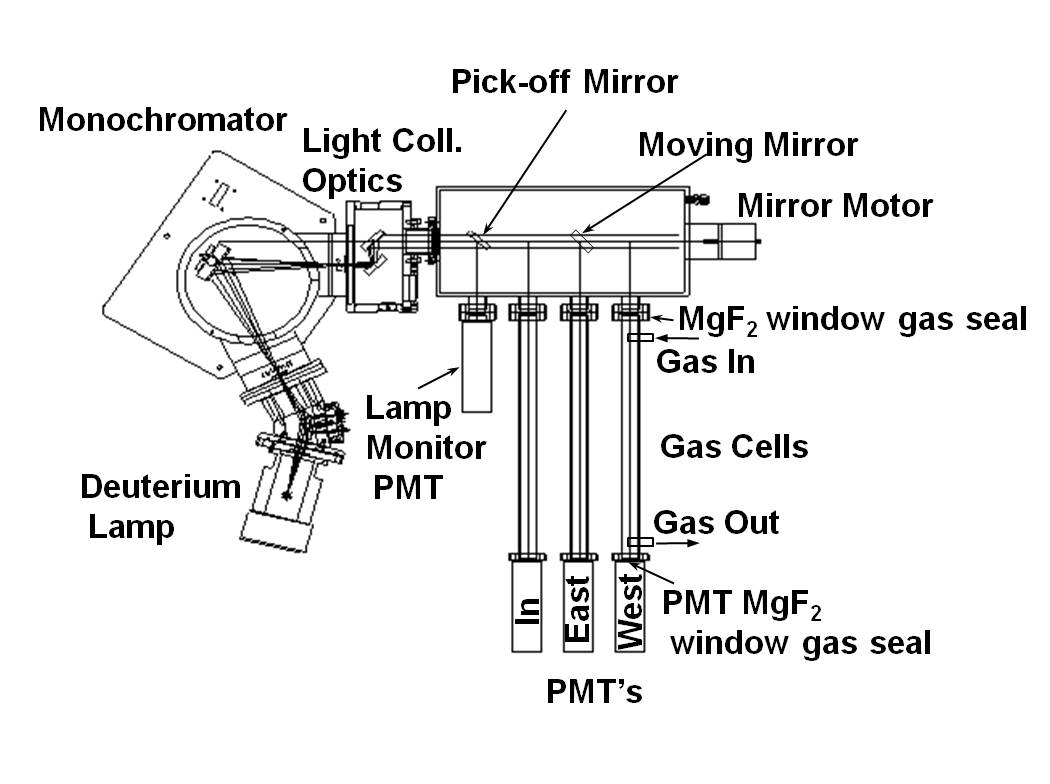 Pick-off Mirror

Monochromator

Light Coll. Optics

Moving Mirror

Mirror Motor

$MgF_2$ window gas seal

Gas In

Lamp Monitor PMT

Gas Cells

Deuterium Lamp

Gas Out

In

East

West

PMT $MgF_2$ window gas seal

PMT's