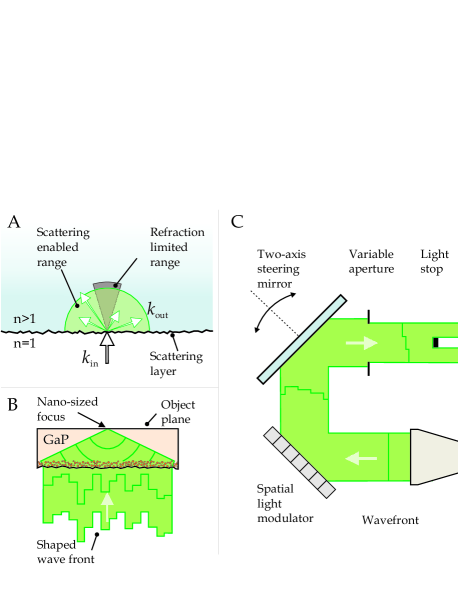 A

Scattering enabled range

Refraction limited range

$k_{\text{out}}$

n>1

n=1

$k_{\text{in}}$

Scattering layer

B

Nano-sized focus

Object plane

GaP

Shaped wave front

C

Two-axis steering mirror

Variable aperture

Light stop

Spatial light modulator

Wavefront