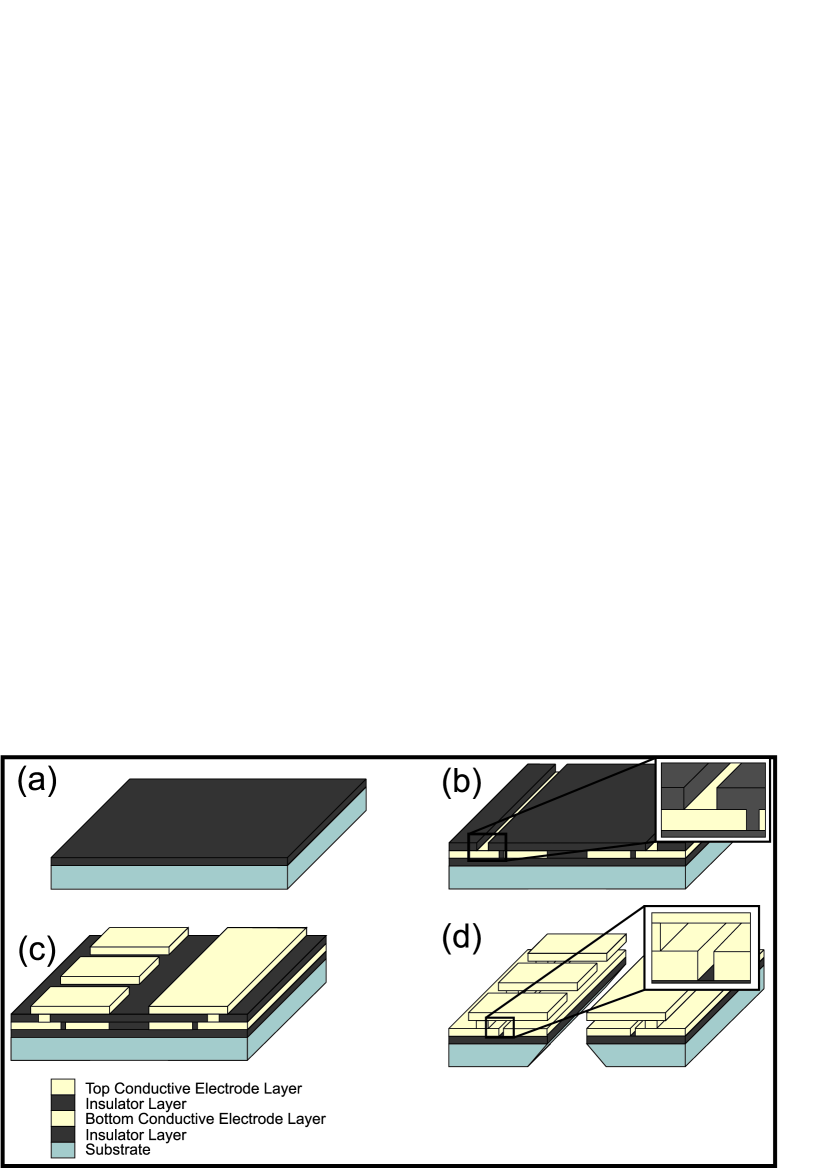 (a)

(b)

(c)

(d)

Top Conductive Electrode Layer
Insulator Layer
Bottom Conductive Electrode Layer
Insulator Layer
Substrate