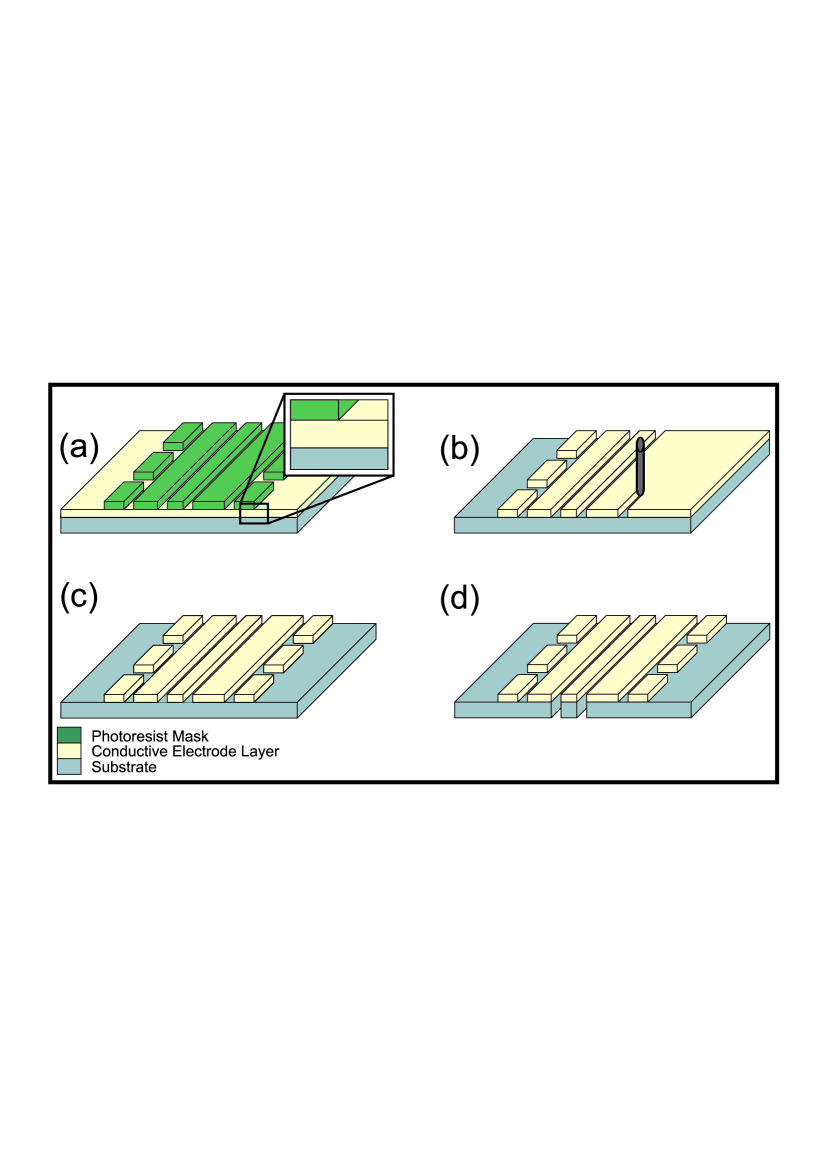 (a)

(b)

(c)

(d)

Photoresist Mask
Conductive Electrode Layer
Substrate