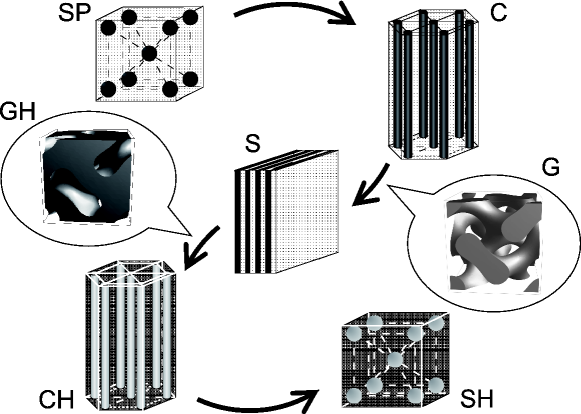 SP
C
GH
S
G
CH
SH