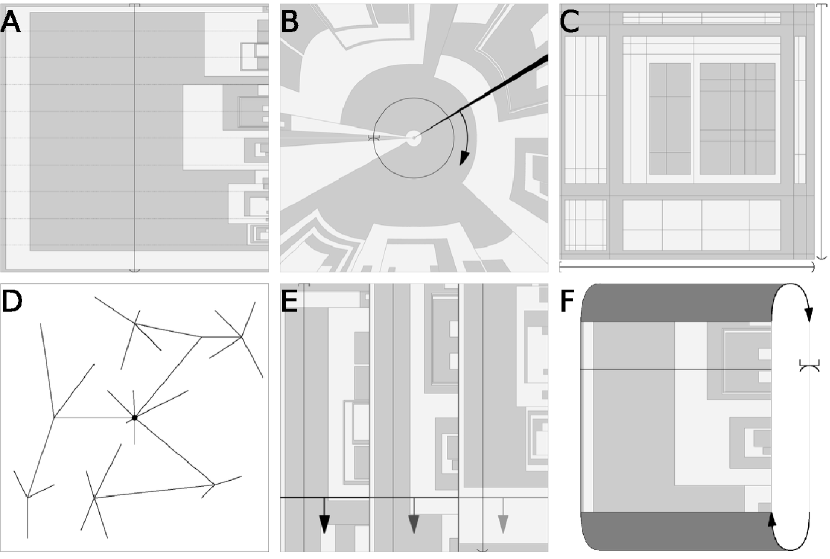 A

B

C

D

E

F