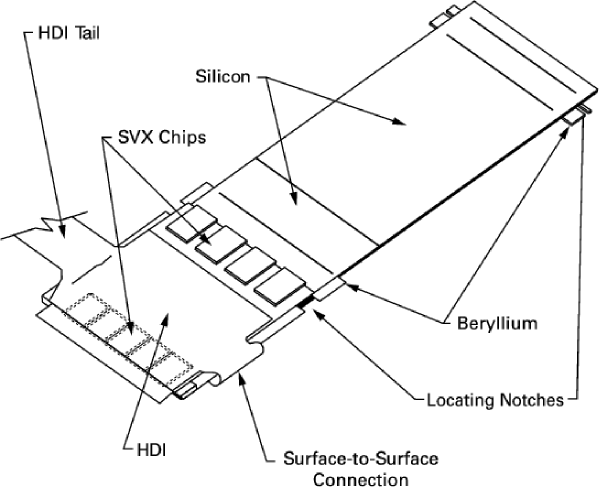 HDI Tail

Silicon

SVX Chips

Beryllium

Locating Notches

HDI

Surface-to-Surface Connection