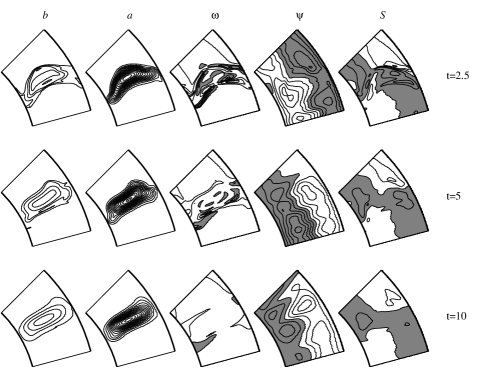 $b$ $a$ $\omega$ $\psi$ $S$

t=2.5

t=5

t=10