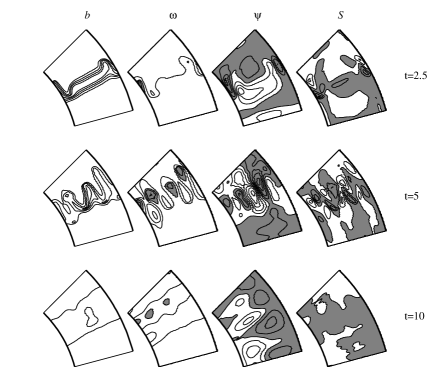 $b$ $\omega$ $\psi$ $S$

t=2.5

t=5

t=10