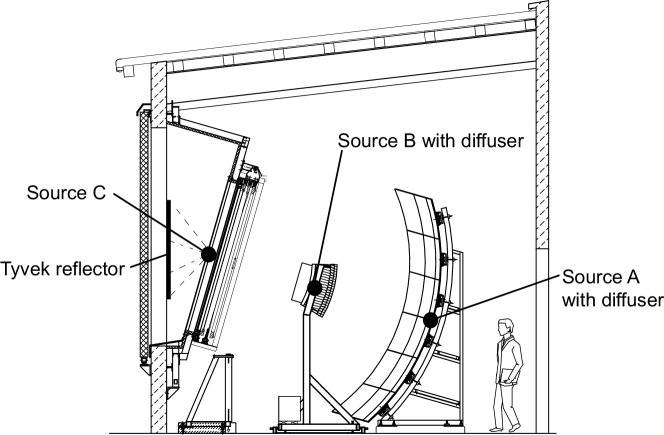 Source B with diffuser

Source C

Tyvek reflector

Source A with diffuser