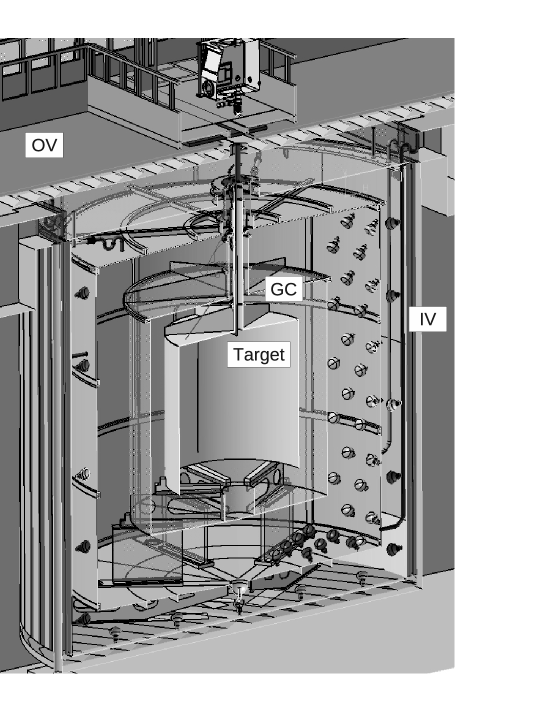 OV

GC

IV

Target