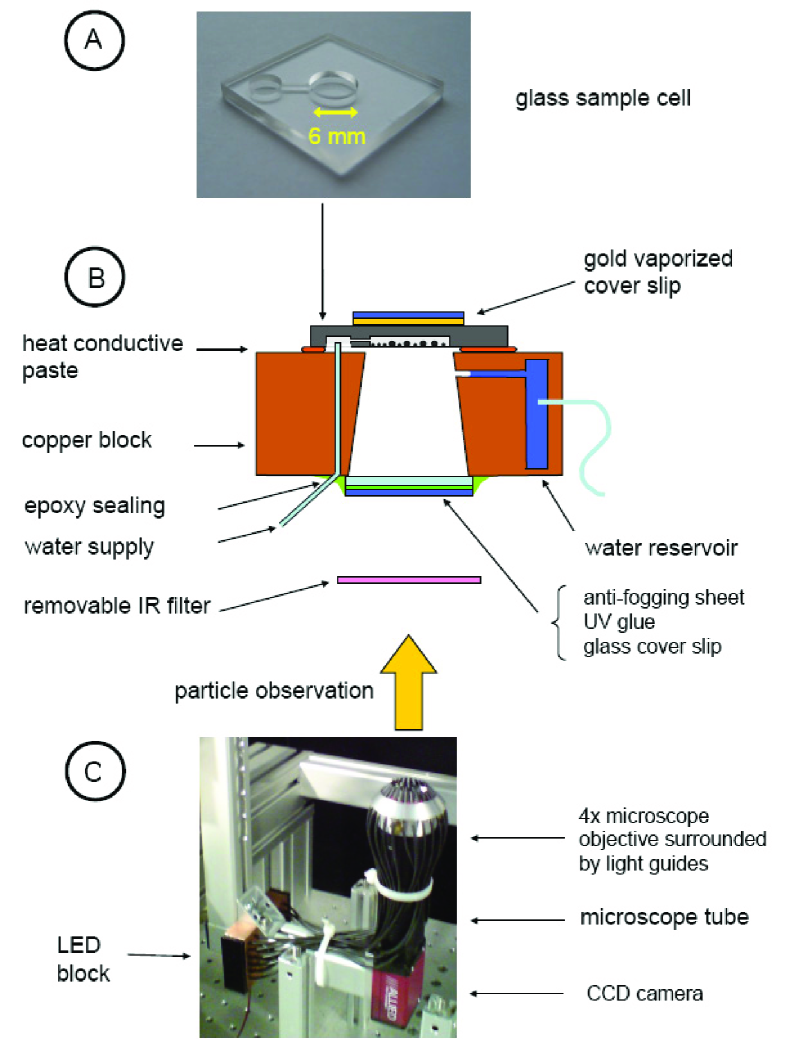 A

6 mm

glass sample cell

B

gold vaporized cover slip

heat conductive paste

copper block

epoxy sealing

water supply

water reservoir

removable IR filter

anti-fogging sheet
UV glue
glass cover slip

particle observation

C

4x microscope objective surrounded by light guides

microscope tube

LED block

CCD camera