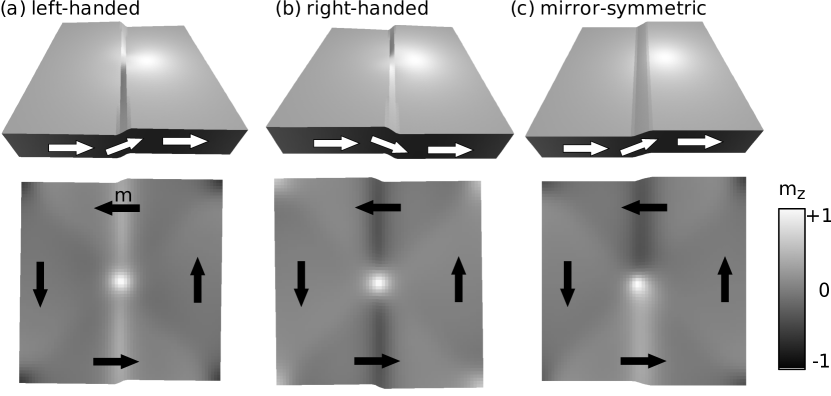 (a) left-handed
(b) right-handed
(c) mirror-symmetric

m

$m_z$
+1
0
-1