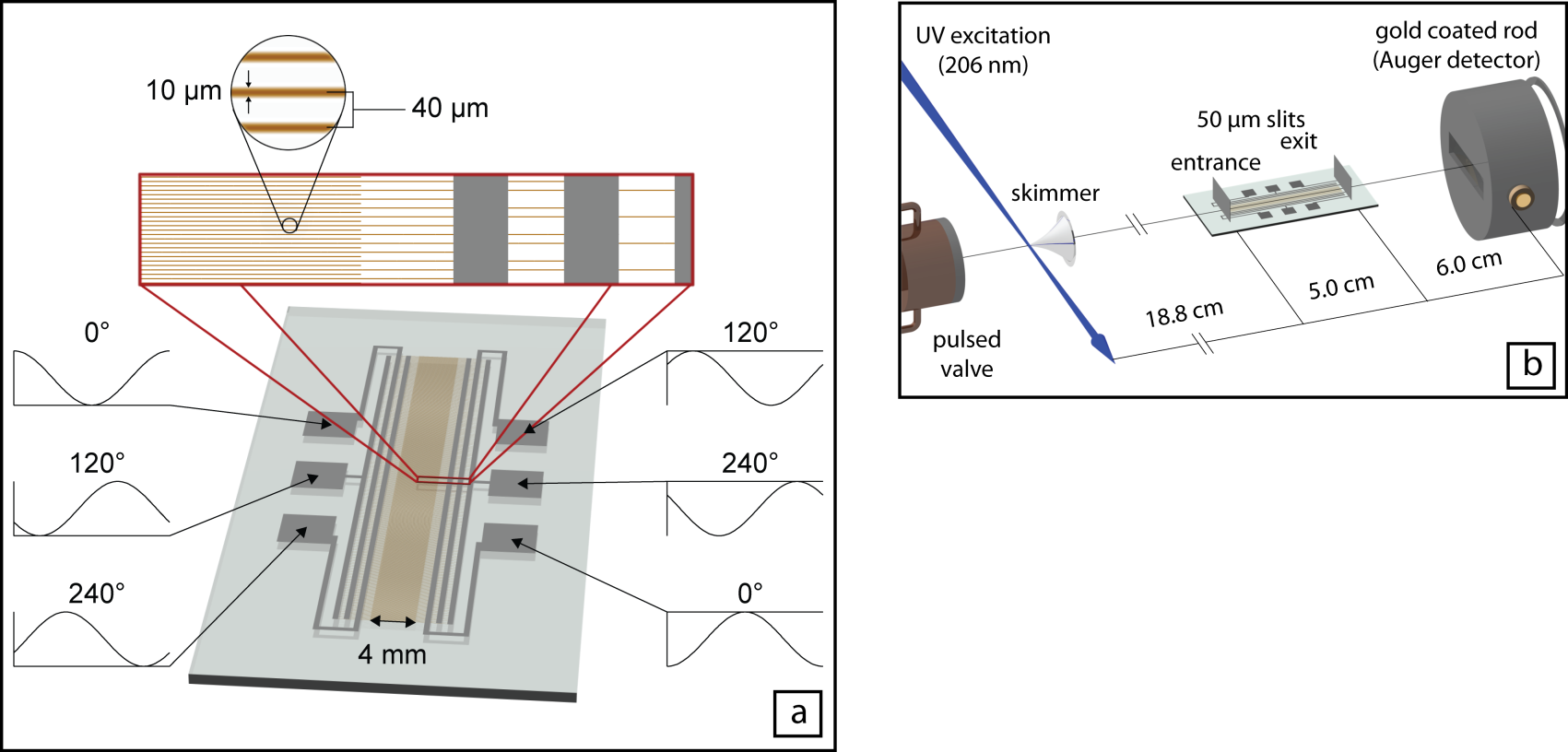 10 μm

40 μm

0°

120°

240°

120°

240°

0°

4 mm

a

UV excitation (206 nm)

gold coated rod (Auger detector)

50 μm slits

exit

entrance

skimmer

pulsed valve

18.8 cm

5.0 cm

6.0 cm

b