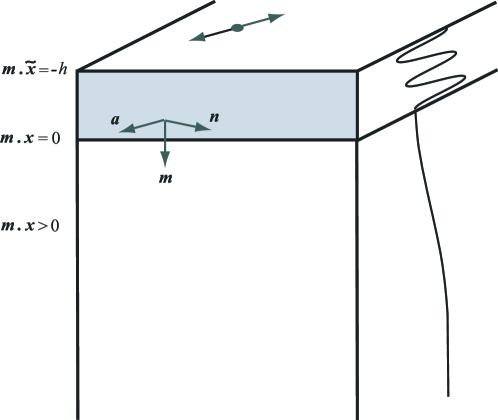 $\boldsymbol{m}.\tilde{\boldsymbol{x}}=-h$

$\boldsymbol{a}$

$\boldsymbol{n}$

$\boldsymbol{m}.\boldsymbol{x}=0$

$\boldsymbol{m}$

$\boldsymbol{m}.\boldsymbol{x}>0$