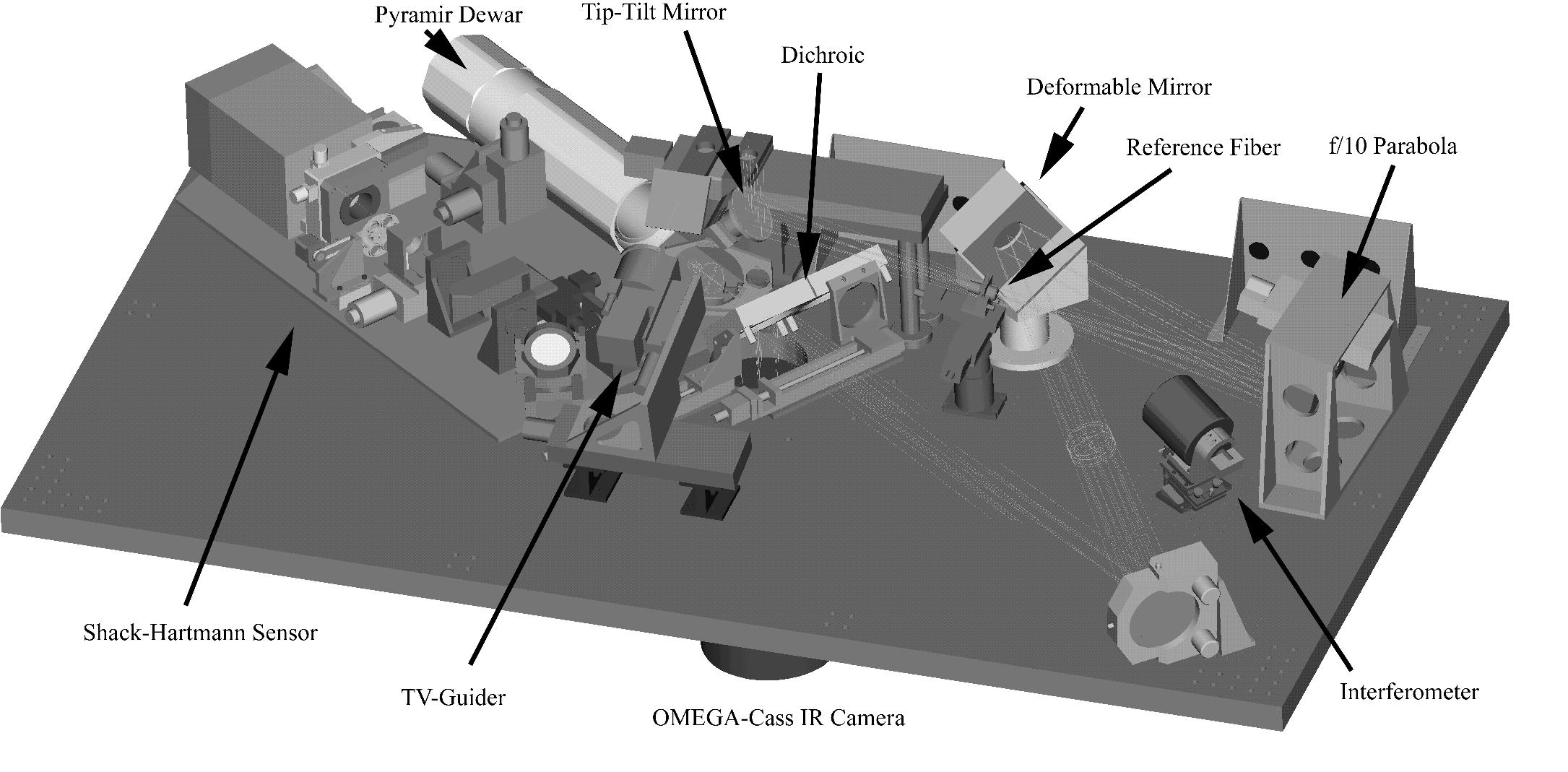 Pyramir Dewar
Tip-Tilt Mirror
Dichroic
Deformable Mirror
Reference Fiber
f/10 Parabola
Shack-Hartmann Sensor
TV-Guider
OMEGA-Cass IR Camera
Interferometer