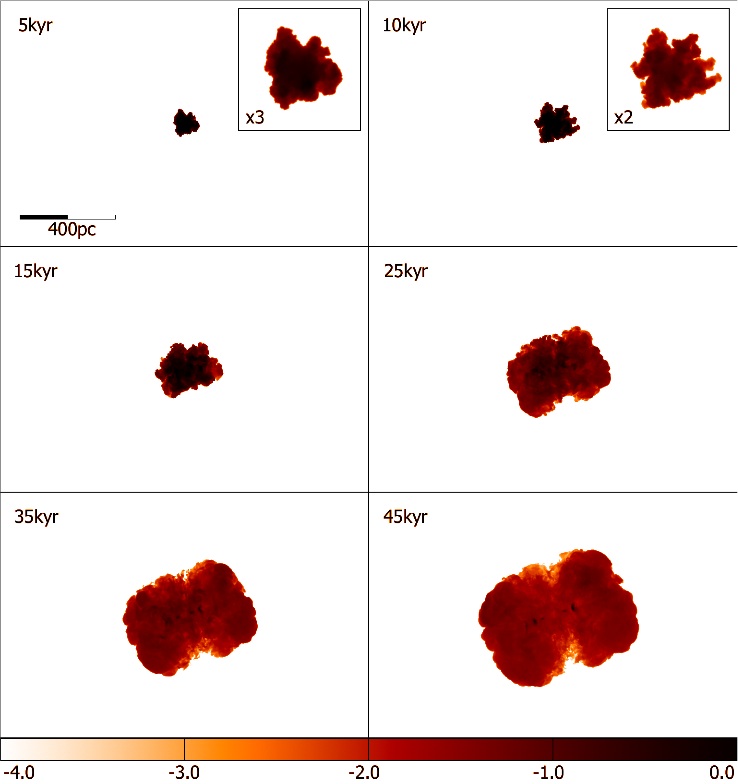 5kyr

x3

400pc

10kyr

x2

15kyr

25kyr

35kyr

45kyr

-4.0 -3.0 -2.0 -1.0 0.0