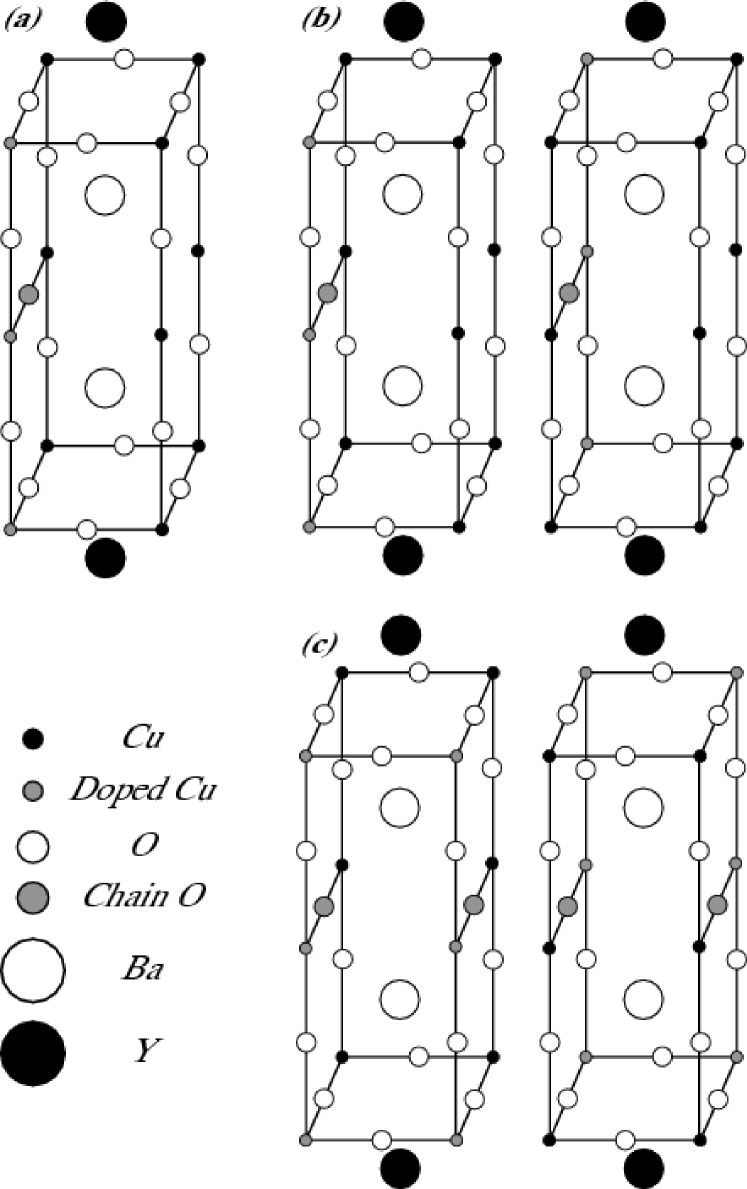 (a)

(b)

(c)

Cu

Doped Cu

O

Chain O

Ba

Y