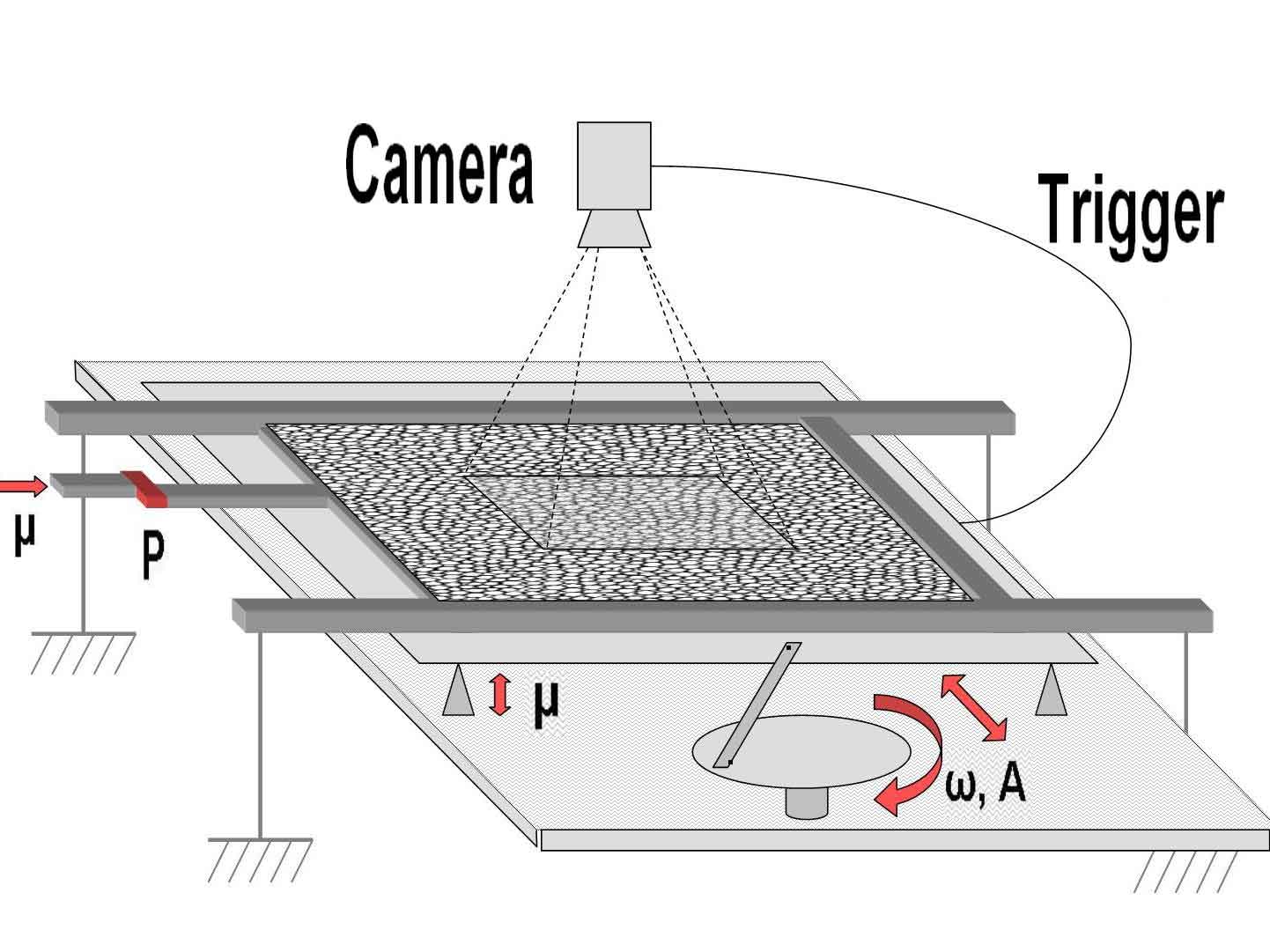 Camera

Trigger

μ

P

μ

ω, A