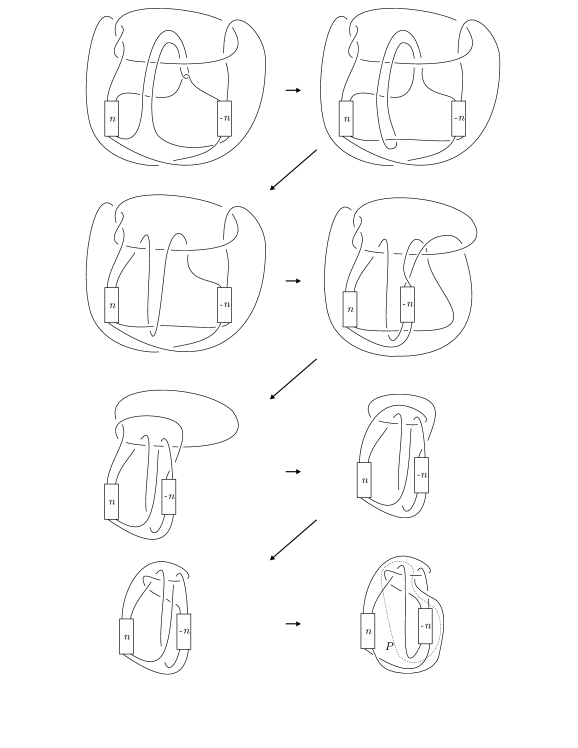 $n$ $-n$ $n$ $-n$

$n$ $-n$ $n$ $-n$

$n$ $-n$ $n$ $-n$

$n$ $-n$ $n$ $-n$ $P$