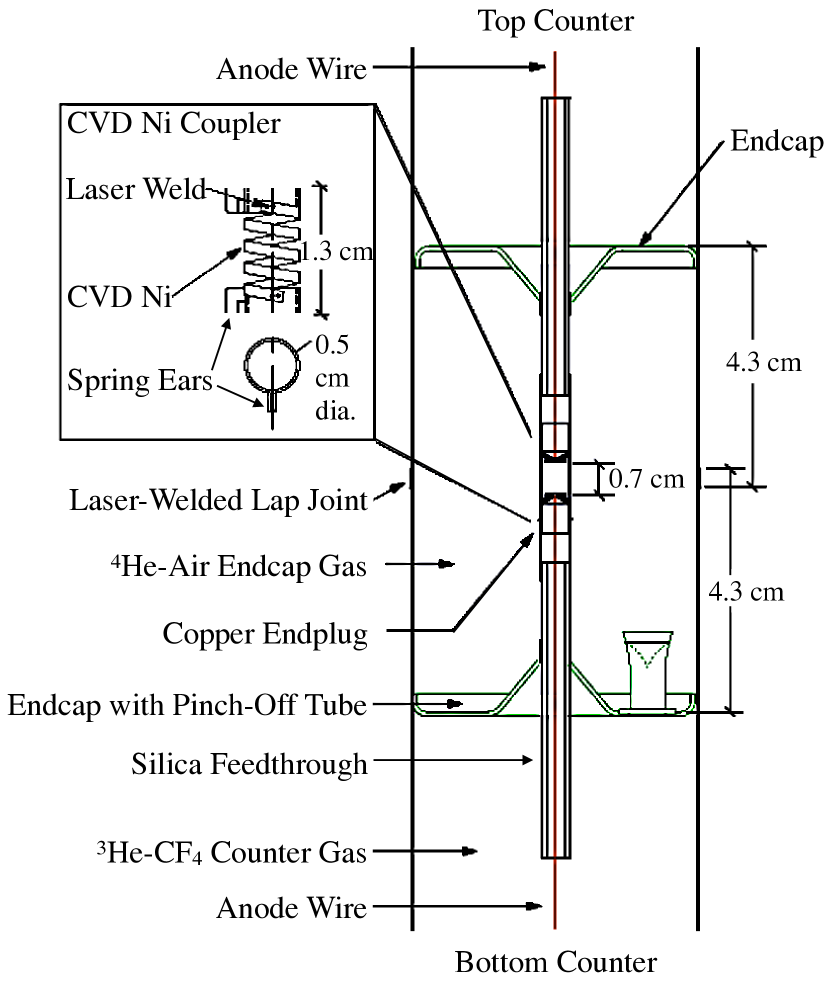 Top Counter

Anode Wire

CVD Ni Coupler

Laser Weld

1.3 cm

CVD Ni

Spring Ears

0.5 cm dia.

Endcap

4.3 cm

0.7 cm

Laser-Welded Lap Joint

$^4$He-Air Endcap Gas

4.3 cm

Copper Endplug

Endcap with Pinch-Off Tube

Silica Feedthrough

$^3$He-CF$_4$ Counter Gas

Anode Wire

Bottom Counter