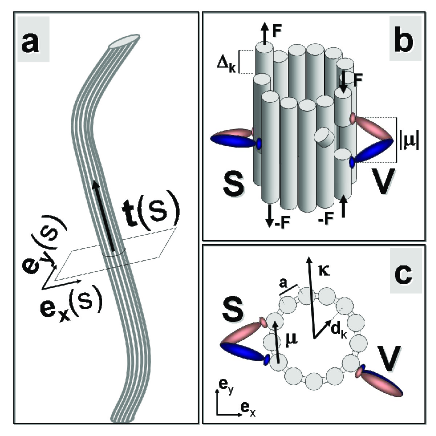 a

$\mathbf{t}(s)$

$\mathbf{e_y}(s)$

$\mathbf{e_x}(s)$

b

F

$\Delta_k$

F

$|\mu|$

S

V

-F

-F

c

$\kappa$

a

S

$\mu$

$d_k$

V

$e_y$

$e_x$